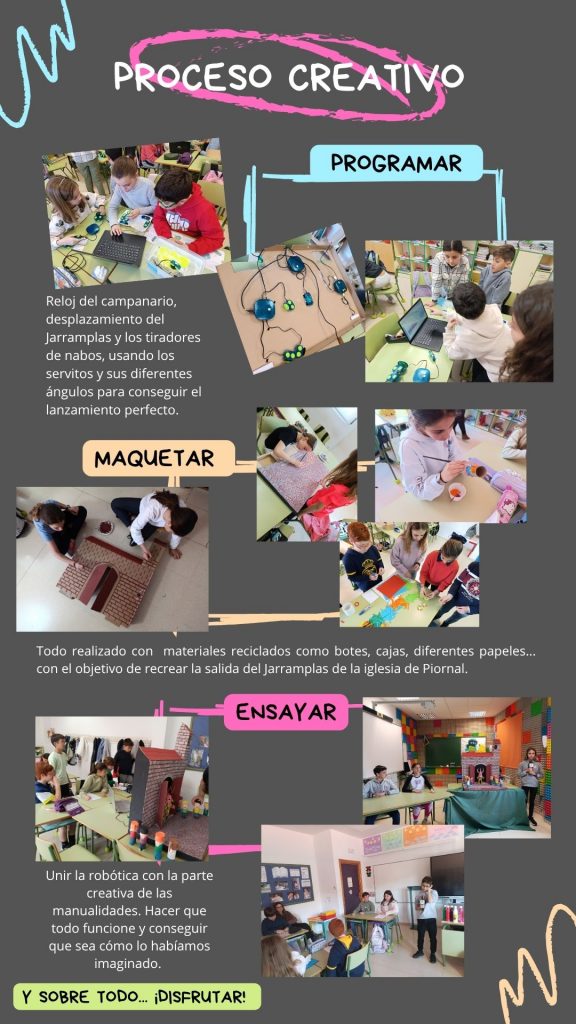 PROCESO CREATIVO

PROGRAMAR

Reloj del campanario, desplazamiento del Jarramplas y los tiradores de nabos, usando los servitos y sus diferentes ángulos para conseguir el lanzamiento perfecto.

MAQUETAR

Todo realizado con materiales reciclados como botes, cajas, diferentes papeles... con el objetivo de recrear la salida del Jarramplas de la iglesia de Piornal.

ENSAYAR

Unir la robótica con la parte creativa de las manualidades. Hacer que todo funcione y conseguir que sea cómo lo habíamos imaginado.

Y SOBRE TODO... ¡DISFRUTAR!